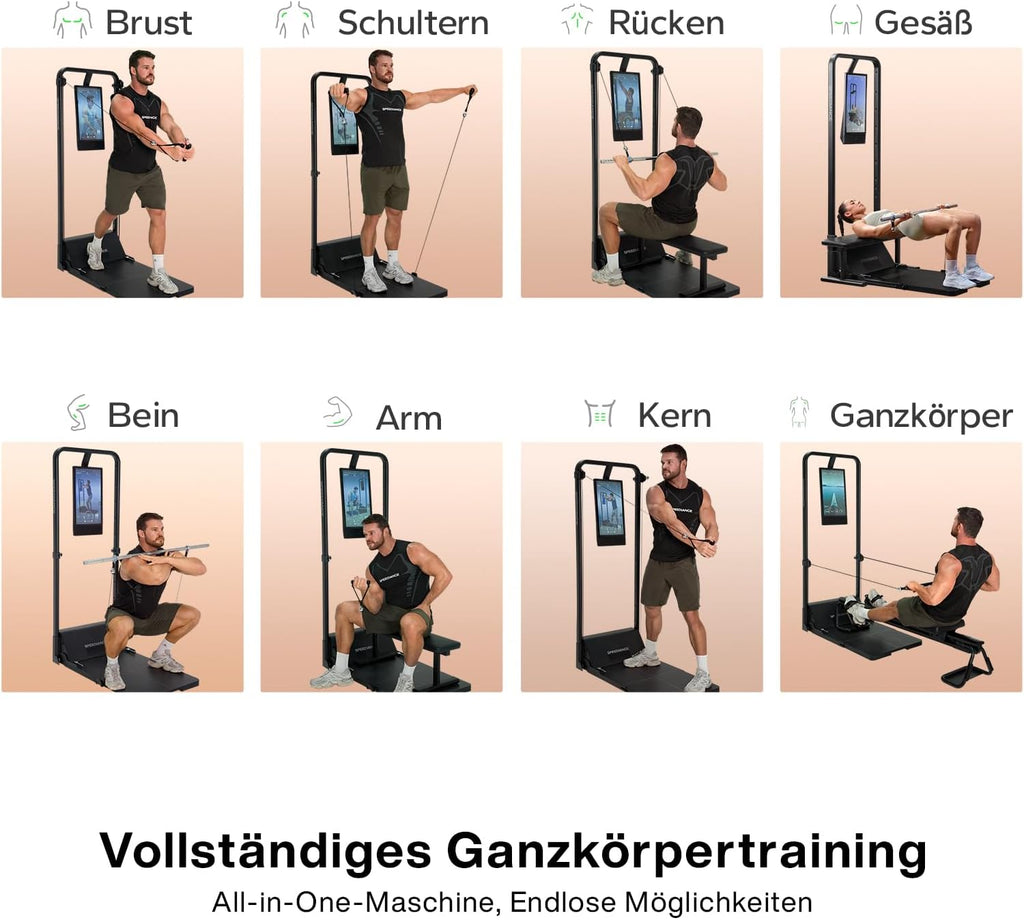 Brust Schultern Rücken Gesäß

Bein Arm Kern Ganzkörper

Vollständiges Ganzkörpertraining

All-in-One-Maschine, Endlose Möglichkeiten