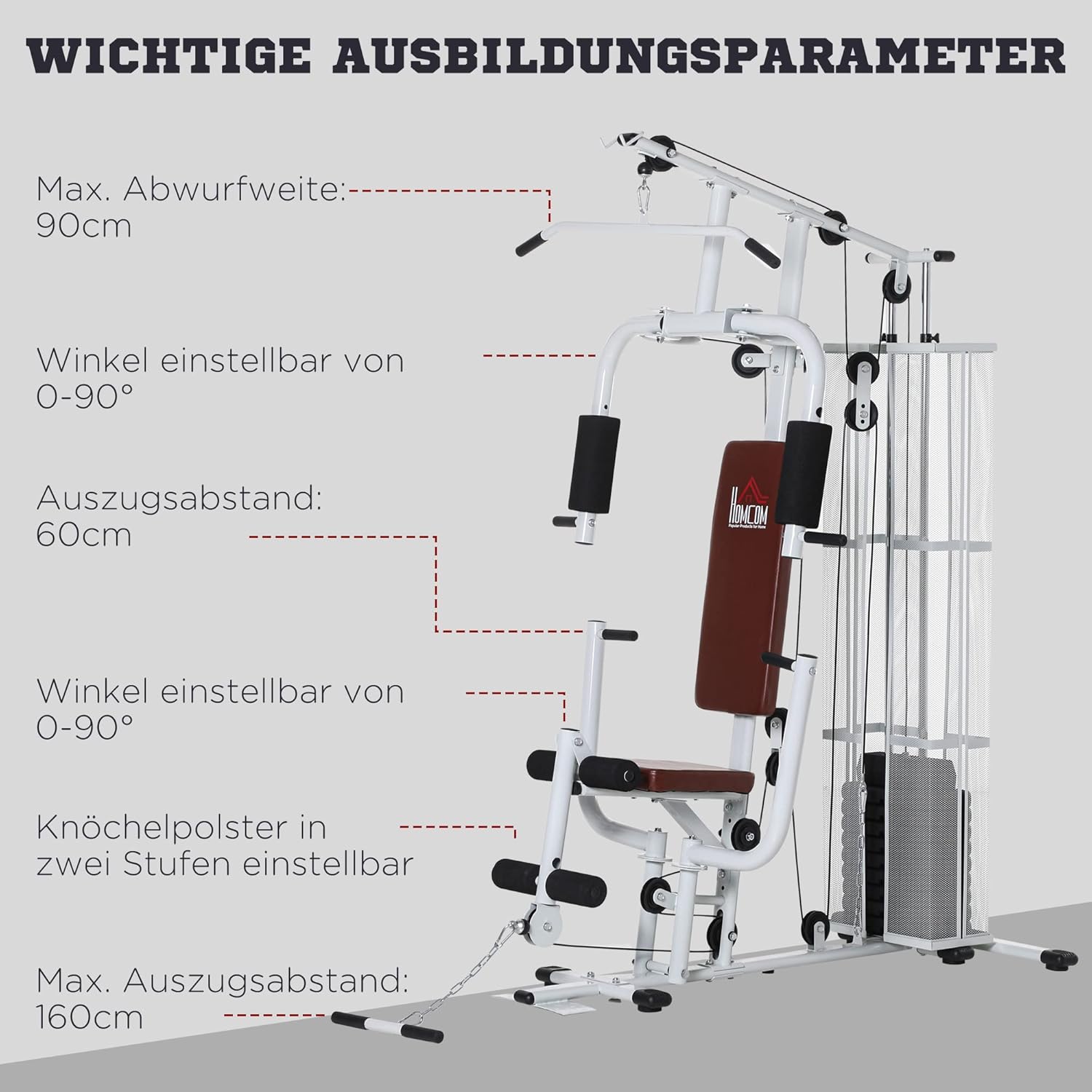 WICHTIGE AUSBILDUNGSPARAMETER

Max. Abwurfweite: 90cm

Winkel einstellbar von 0-90°

Auszugsabstand: 60cm

Winkel einstellbar von 0-90°

Knöchelpolster in zwei Stufen einstellbar

Max. Auszugsabstand: 160cm

HOMCOM
Popular Products for Home